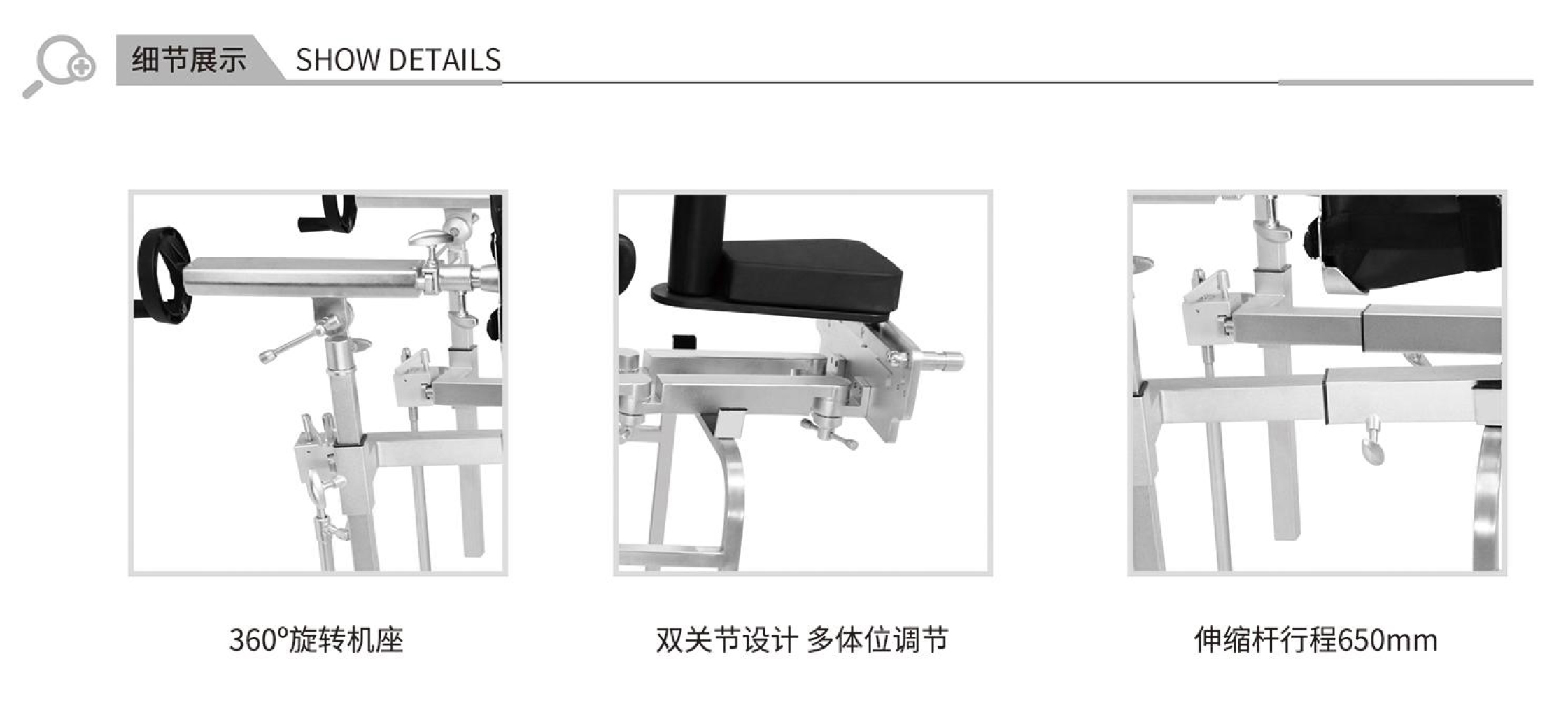 细节展示 SHOW DETAILS

360°旋转机座

双关节设计 多体位调节

伸缩杆行程650mm